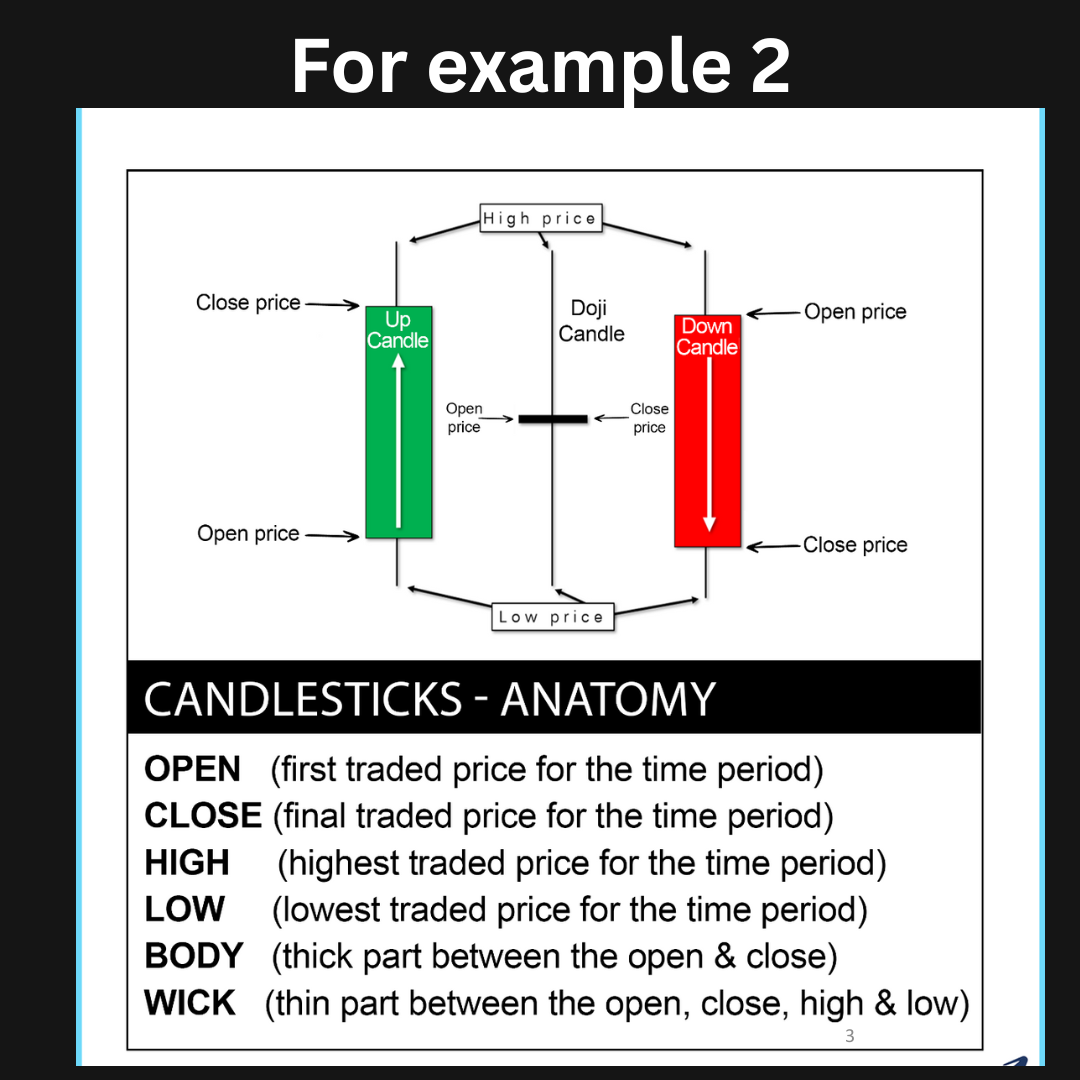 For example 2

High price

Close price

Up Candle

Doji Candle

Down Candle

Open price

Open price

Close price

Open price

Close price

Low price

CANDLESTICKS - ANATOMY

OPEN (first traded price for the time period)
CLOSE (final traded price for the time period)
HIGH (highest traded price for the time period)
LOW (lowest traded price for the time period)
BODY (thick part between the open & close)
WICK (thin part between the open, close, high & low)

3